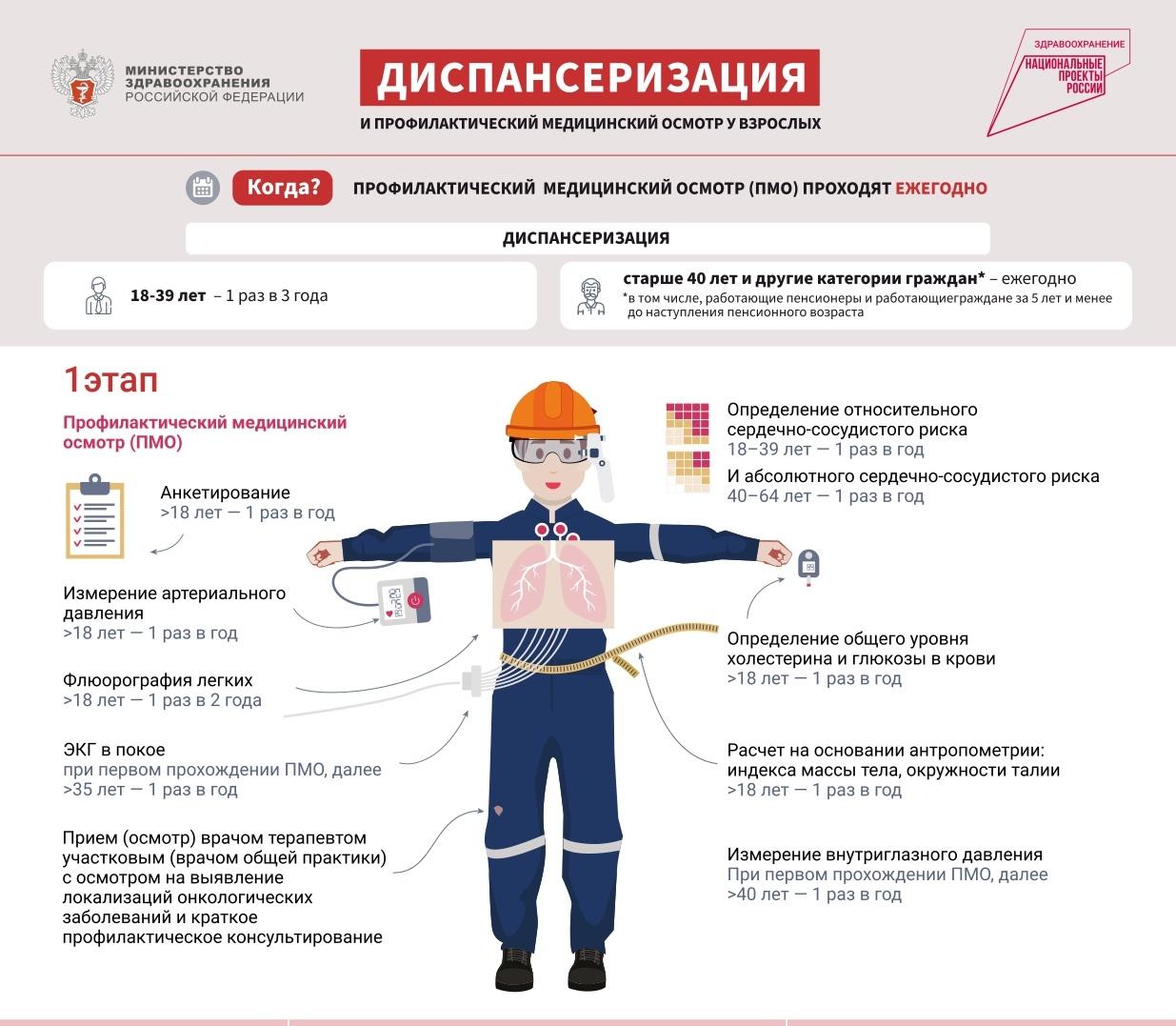 МИНИСТЕРСТВО ЗДРАВООХРАНЕНИЯ РОССИЙСКОЙ ФЕДЕРАЦИИ

ДИСПАНСЕРИЗАЦИЯ

И ПРОФИЛАКТИЧЕСКИЙ МЕДИЦИНСКИЙ ОСМОТР У ВЗРОСЛЫХ

ЗДРАВООХРАНЕНИЕ
НАЦИОНАЛЬНЫЕ ПРОЕКТЫ РОССИИ

Когда?

ПРОФИЛАКТИЧЕСКИЙ МЕДИЦИНСКИЙ ОСМОТР (ПМО) ПРОХОДЯТ ЕЖЕГОДНО

ДИСПАНСЕРИЗАЦИЯ

18-39 лет – 1 раз в 3 года

старше 40 лет и другие категории граждан* – ежегодно
*в том числе, работающие пенсионеры и работающиеграждане за 5 лет и менее до наступления пенсионного возраста

1этап

Профилактический медицинский осмотр (ПМО)

Анкетирование
>18 лет — 1 раз в год

Измерение артериального давления
>18 лет — 1 раз в год

Флюорография легких
>18 лет — 1 раз в 2 года

ЭКГ в покое
при первом прохождении ПМО, далее
>35 лет — 1 раз в год

Прием (осмотр) врачом терапевтом участковым (врачом общей практики) с осмотром на выявление локализаций онкологических заболеваний и краткое профилактическое консультирование

Определение относительного сердечно-сосудистого риска
18–39 лет — 1 раз в год
И абсолютного сердечно-сосудистого риска
40–64 лет — 1 раз в год

Определение общего уровня холестерина и глюкозы в крови
>18 лет — 1 раз в год

Расчет на основании антропометрии: индекса массы тела, окружности талии
>18 лет — 1 раз в год

Измерение внутриглазного давления
При первом прохождении ПМО, далее
>40 лет — 1 раз в год